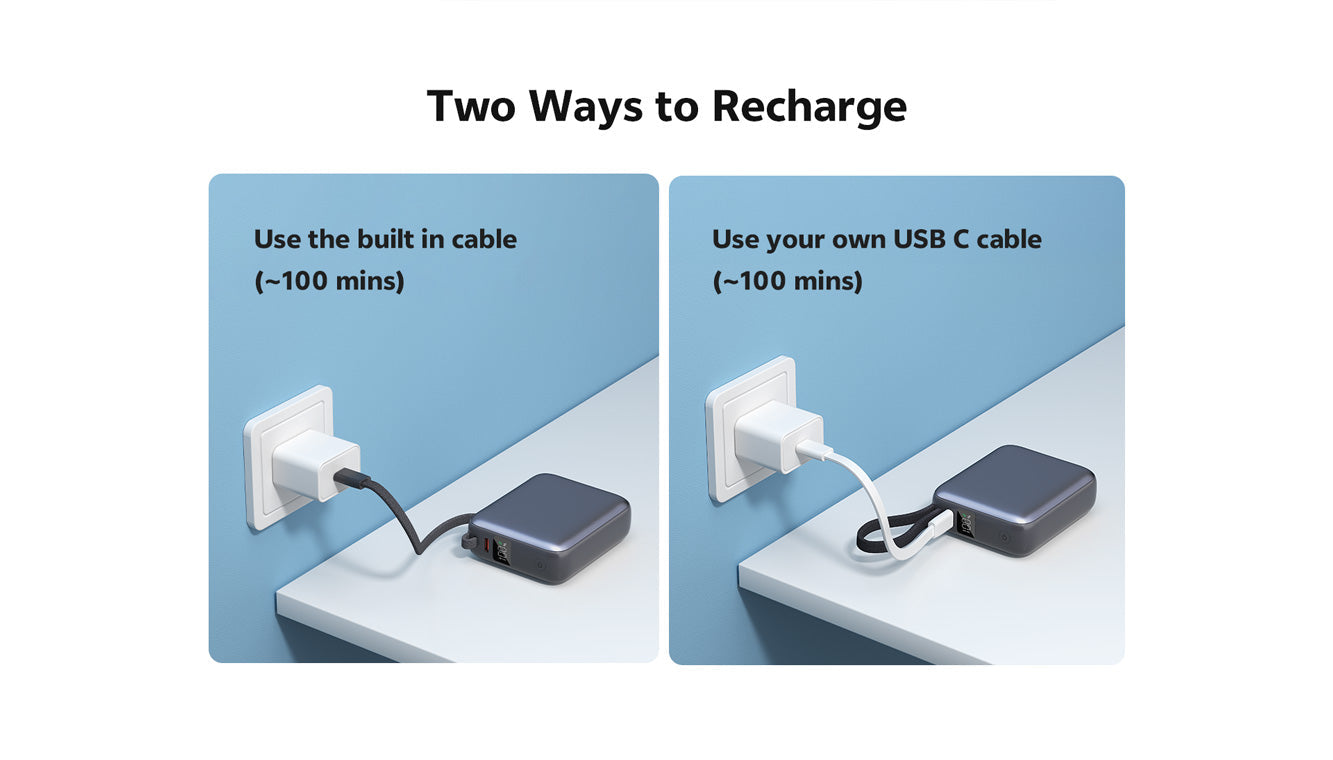 Two Ways to Recharge

Use the built in cable
(~100 mins)

Use your own USB C cable
(~100 mins)